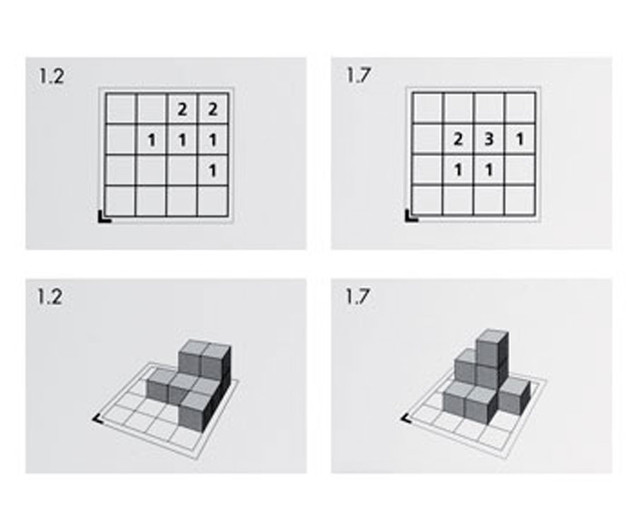 1.2

|   |   |   |   |
|---|---|---|---|
|   |   | 2 | 2 |
|   | 1 | 1 | 1 |
|   |   |   | 1 |
|   |   |   |   |

1.7

|   |   |   |   |
|---|---|---|---|
|   |   |   |   |
|   | 2 | 3 | 1 |
|   | 1 | 1 |   |
|   |   |   |   |

1.2

1.7