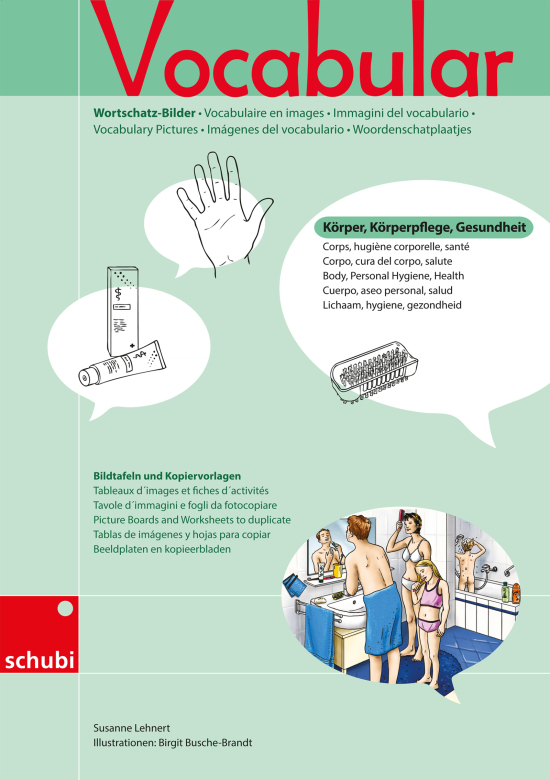 Vocabular

Wortschatz-Bilder • Vocabulaire en images • Immagini del vocabulario • Vocabulary Pictures • Imágenes del vocabulario • Woordenschatplaatjes

Körper, Körperpflege, Gesundheit

Corps, hugiène corporelle, santé
Corpo, cura del corpo, salute
Body, Personal Hygiene, Health
Cuerpo, aseo personal, salud
Lichaam, hygiene, gezondheid

Bildtafeln und Kopiervorlagen
Tableaux d´images et fiches d´activités
Tavole d´immagini e fogli da fotocopiare
Picture Boards and Worksheets to duplicate
Tablas de imágenes y hojas para copiar
Beeldplaten en kopieerbladen

schubi

Susanne Lehnert
Illustrationen: Birgit Busche-Brandt